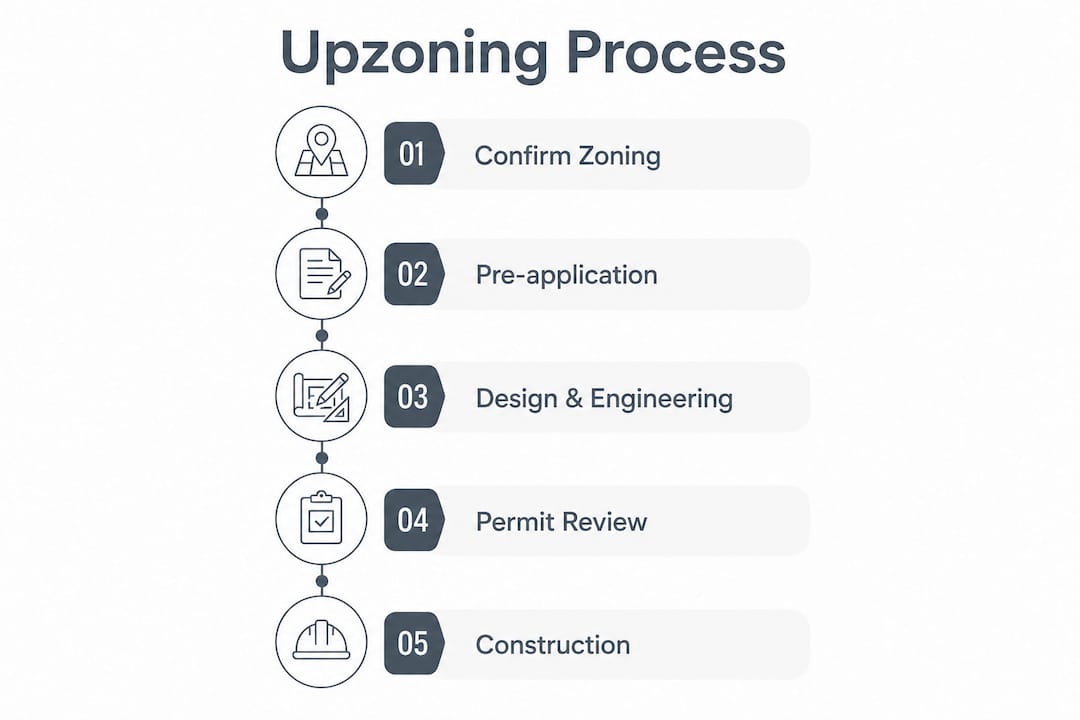 Upzoning Process

01 Confirm Zoning

02 Pre-application

03 Design & Engineering

04 Permit Review

05 Construction